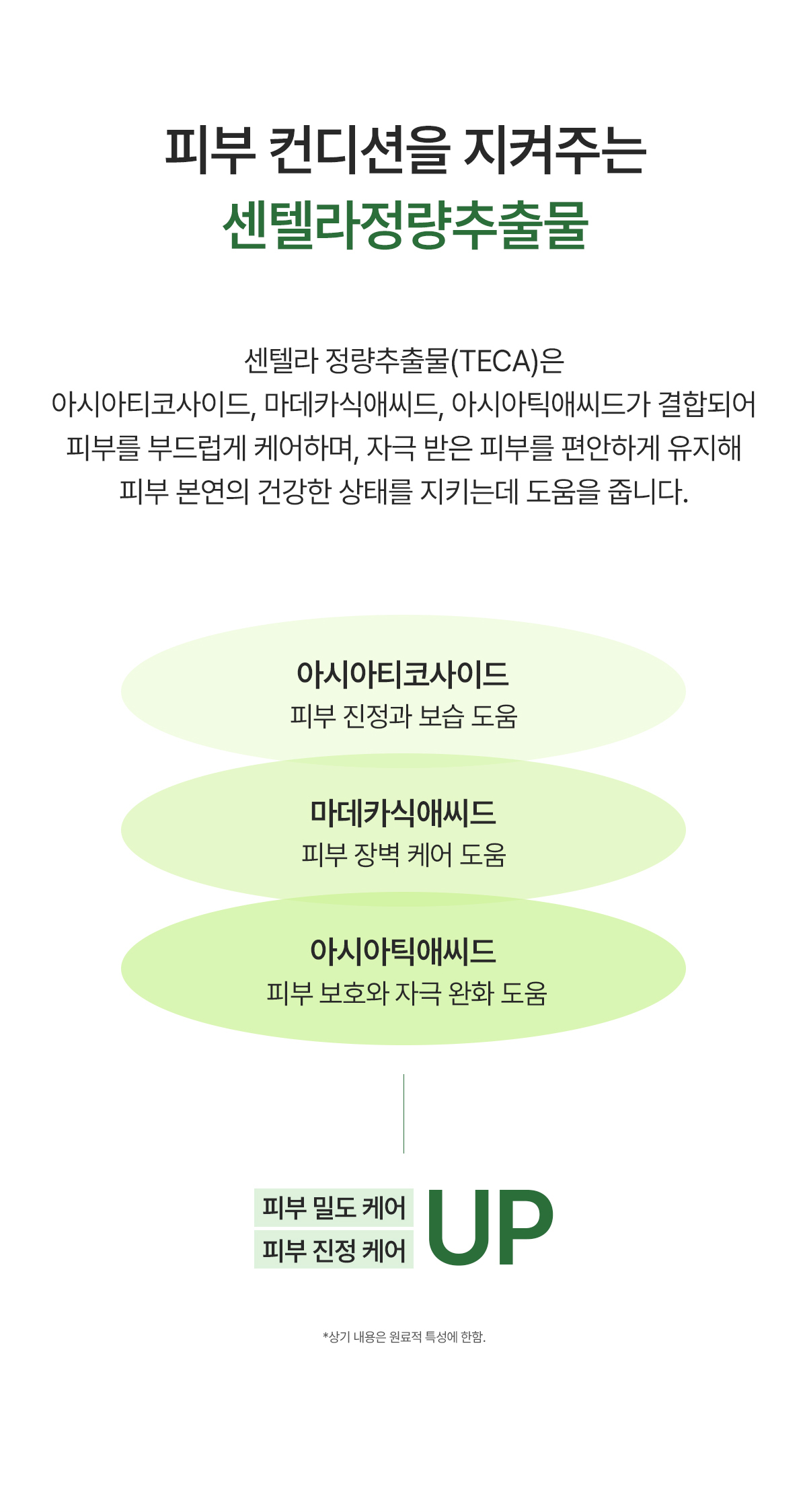 피부 컨디션을 지켜주는
센텔라정량추출물

센텔라 정량추출물(TECA)은 아시아티코사이드, 마데카식애씨드, 아시아틱애씨드가 결합되어 피부를 부드럽게 케어하며, 자극 받은 피부를 편안하게 유지해 피부 본연의 건강한 상태를 지키는데 도움을 줍니다.

아시아티코사이드
피부 진정과 보습 도움

마데카식애씨드
피부 장벽 케어 도움

아시아틱애씨드
피부 보호와 자극 완화 도움

피부 밀도 케어
피부 진정 케어
UP

*상기 내용은 원료적 특성에 한함.